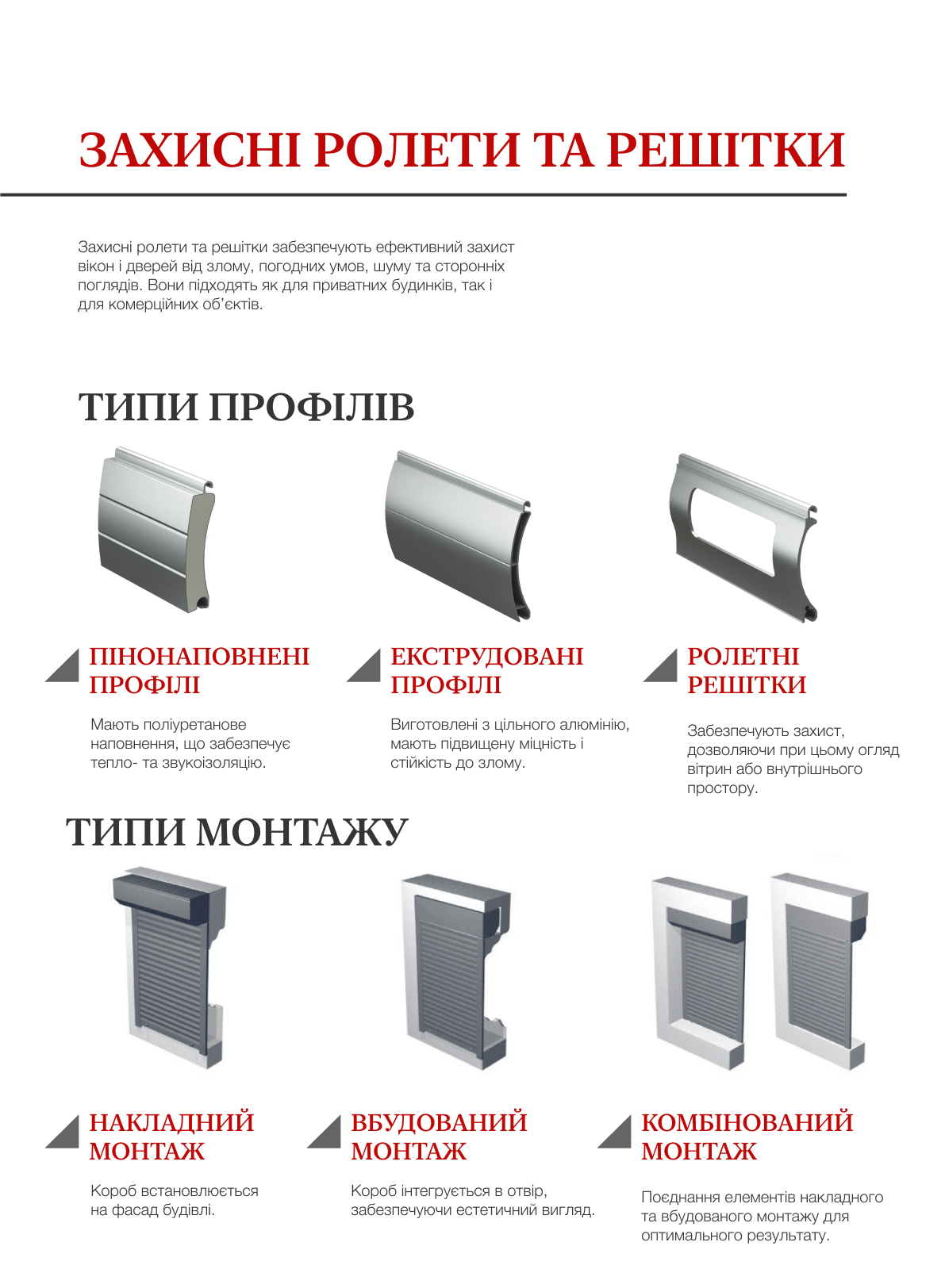 ЗАХИСНІ РОЛЕТИ ТА РЕШІТКИ

Захисні ролети та решітки забезпечують ефективний захист вікон і дверей від злому, погодних умов, шуму та сторонніх поглядів. Вони підходять як для приватних будинків, так і для комерційних об'єктів.

ТИПИ ПРОФІЛІВ

ПІНОНАПОВНЕНІ ПРОФІЛІ

Мають поліуретанове наповнення, що забезпечує тепло- та звукоізоляцію.

ЕКСТРУДОВАНІ ПРОФІЛІ

Виготовлені з цільного алюмінію, мають підвищену міцність і стійкість до злому.

РОЛЕТНІ РЕШІТКИ

Забезпечують захист, дозволяючи при цьому огляд вітрин або внутрішнього простору.

ТИПИ МОНТАЖУ

НАКЛАДНИЙ МОНТАЖ

Короб встановлюється на фасад будівлі.

ВБУДОВАНИЙ МОНТАЖ

Короб інтегрується в отвір, забезпечуючи естетичний вигляд.

КОМБІНОВАНИЙ МОНТАЖ

Поєднання елементів накладного та вбудованого монтажу для оптимального результату.