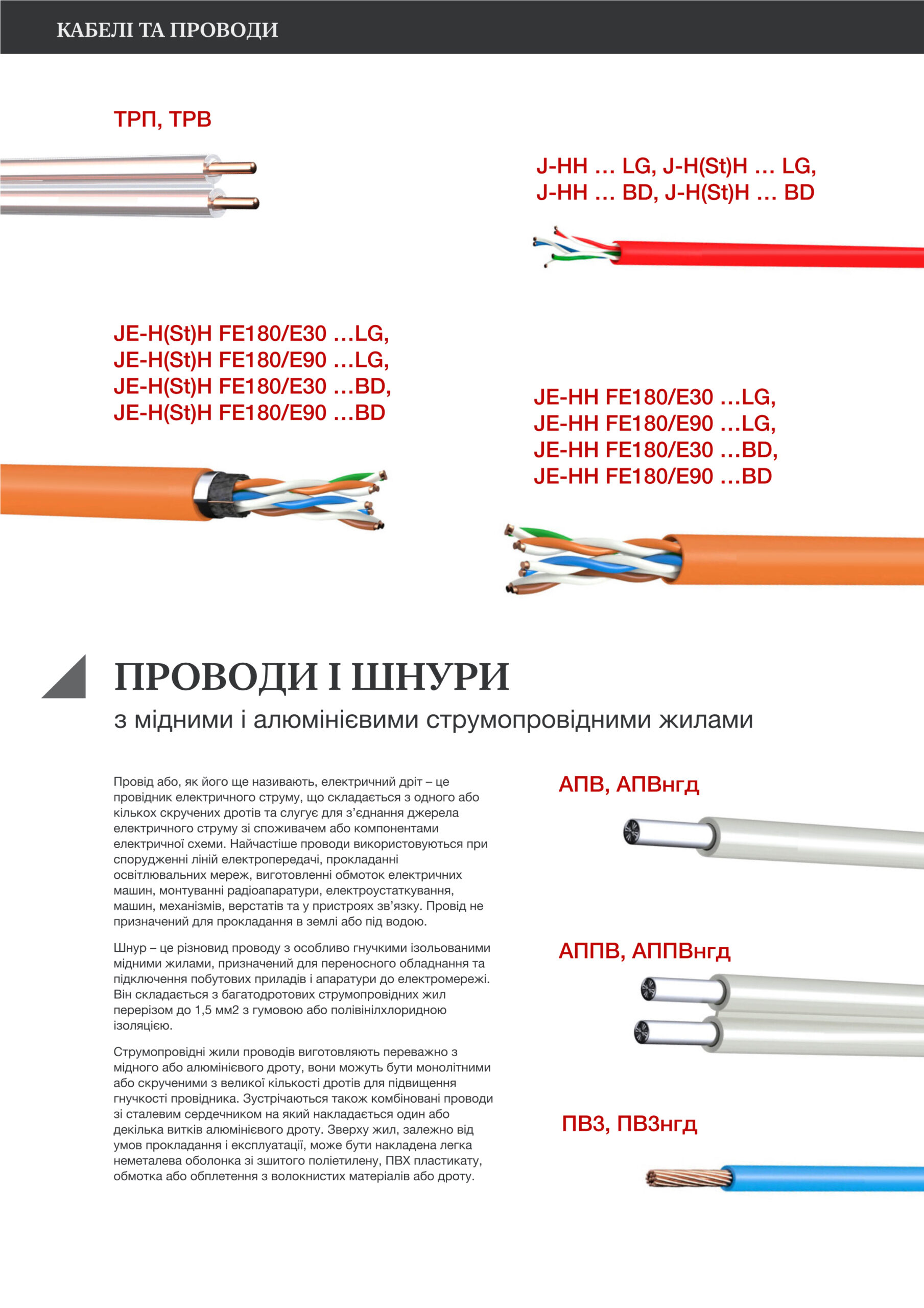 КАБЕЛІ ТА ПРОВОДИ

ТРП, ТРВ

J-HH … LG, J-H(St)H … LG,
J-HH … BD, J-H(St)H … BD

JE-H(St)H FE180/E30 …LG,
JE-H(St)H FE180/E90 …LG,
JE-H(St)H FE180/E30 …BD,
JE-H(St)H FE180/E90 …BD

JE-HH FE180/E30 …LG,
JE-HH FE180/E90 …LG,
JE-HH FE180/E30 …BD,
JE-HH FE180/E90 …BD

ПРОВОДИ І ШНУРИ

з мідними і алюмінієвими струмопровідними жилами

Провід або, як його ще називають, електричний дріт – це провідник електричного струму, що складається з одного або кількох скручених дротів та слугує для з'єднання джерела електричного струму зі споживачем або компонентами електричної схеми. Найчастіше проводи використовуються при спорудженні ліній електропередачі, прокладанні освітлювальних мереж, виготовленні обмоток електричних машин, монтуванні радіоапаратури, електроустаткування, машин, механізмів, верстатів та у пристроях зв'язку. Провід не призначений для прокладання в землі або під водою.

Шнур – це різновид проводу з особливо гнучкими ізольованими мідними жилами, призначений для переносного обладнання та підключення побутових приладів і апаратури до електромережі. Він складається з багатодротових струмопровідних жил перерізом до 1,5 мм2 з гумовою або полівінілхлоридною ізоляцією.

Струмопровідні жили проводів виготовляють переважно з мідного або алюмінієвого дроту, вони можуть бути монолітними або скрученими з великої кількості дротів для підвищення гнучкості провідника. Зустрічаються також комбіновані проводи зі сталевим сердечником на який накладається один або декілька витків алюмінієвого дроту. Зверху жил, залежно від умов прокладання і експлуатації, може бути накладена легка неметалева оболонка зі зшитого поліетилену, ПВХ пластикату, обмотка або обплетення з волокнистих матеріалів або дроту.

АПВ, АПВнгд

АППВ, АППВнгд

ПВ3, ПВ3нгд