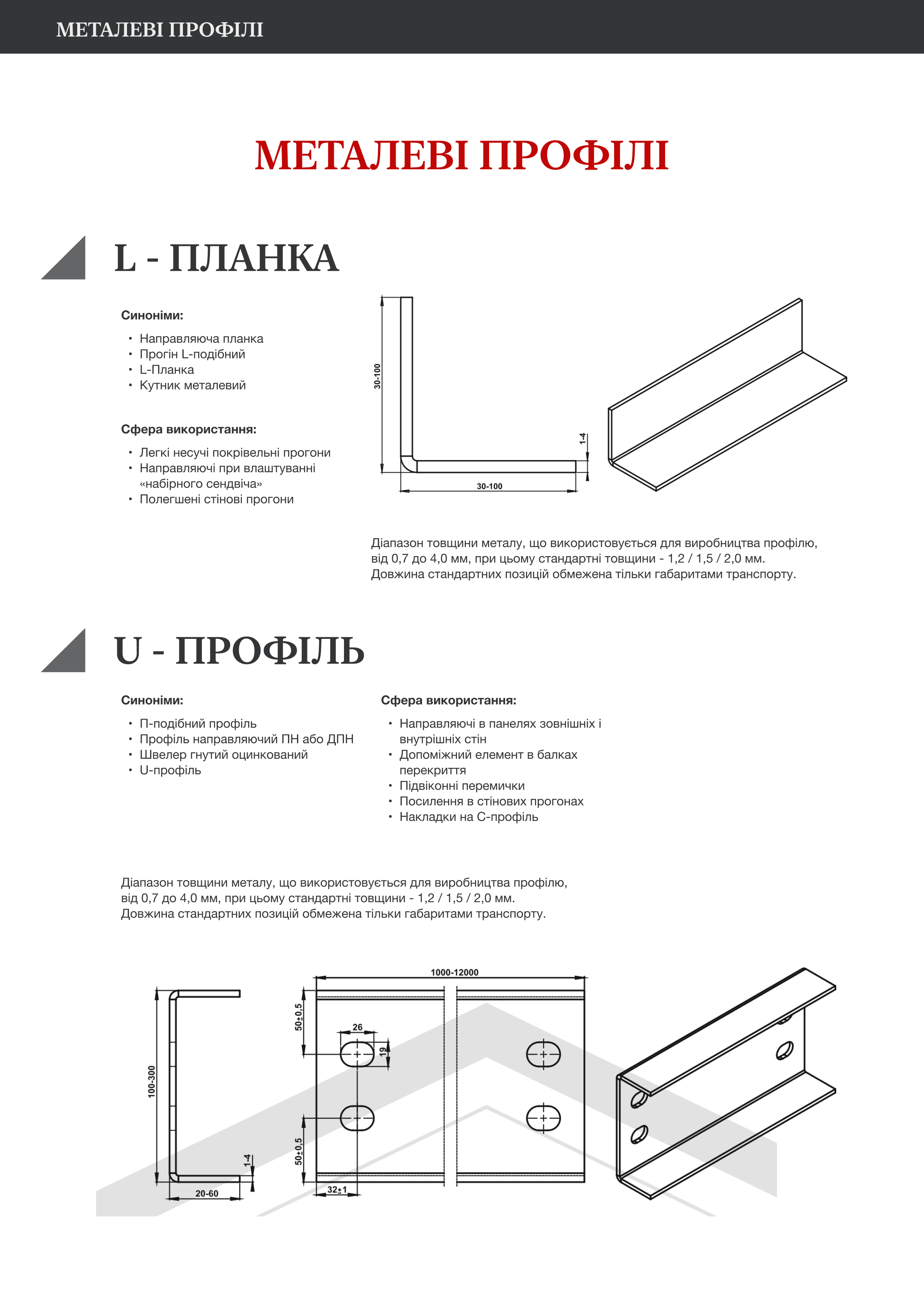 МЕТАЛЕВІ ПРОФІЛІ

МЕТАЛЕВІ ПРОФІЛІ

L - ПЛАНКА

Синоніми:

• Направляюча планка
• Прогін L-подібний
• L-Планка
• Кутник металевий

Сфера використання:

• Легкі несучі покрівельні прогони
• Направляючі при влаштуванні «набірного сендвіча»
• Полегшені стінові прогони

30-100
1-4
30-100

Діапазон товщини металу, що використовується для виробництва профілю, від 0,7 до 4,0 мм, при цьому стандартні товщини - 1,2 / 1,5 / 2,0 мм.
Довжина стандартних позицій обмежена тільки габаритами транспорту.

U - ПРОФІЛЬ

Синоніми:

• П-подібний профіль
• Профіль направляючий ПН або ДПН
• Швелер гнутий оцинкований
• U-профіль

Сфера використання:

• Направляючі в панелях зовнішніх і внутрішніх стін
• Допоміжний елемент в балках перекриття
• Підвіконні перемички
• Посилення в стінових прогонах
• Накладки на С-профіль

Діапазон товщини металу, що використовується для виробництва профілю, від 0,7 до 4,0 мм, при цьому стандартні товщини - 1,2 / 1,5 / 2,0 мм.
Довжина стандартних позицій обмежена тільки габаритами транспорту.

100-300
1-4
20-60
1000-12000
50±0,5
26
19
50±0,5
32±1