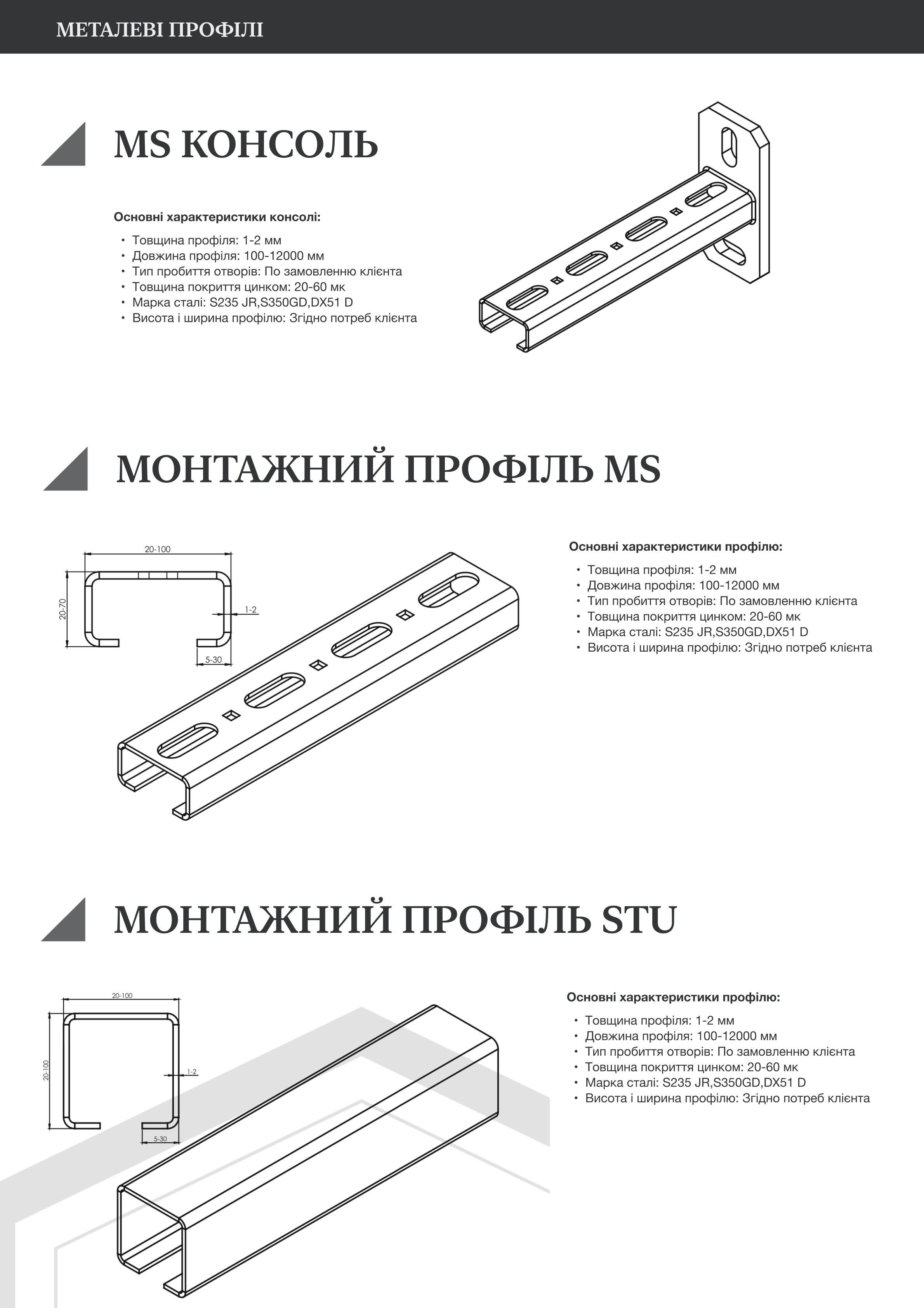 МЕТАЛЕВІ ПРОФІЛІ

MS КОНСОЛЬ

Основні характеристики консолі:

• Товщина профіля: 1-2 мм
• Довжина профіля: 100-12000 мм
• Тип пробиття отворів: По замовленню клієнта
• Товщина покриття цинком: 20-60 мк
• Марка сталі: S235 JR,S350GD,DX51 D
• Висота і ширина профілю: Згідно потреб клієнта

МОНТАЖНИЙ ПРОФІЛЬ MS

20-100
20-70
1-2
5-30

Основні характеристики профілю:

• Товщина профіля: 1-2 мм
• Довжина профіля: 100-12000 мм
• Тип пробиття отворів: По замовленню клієнта
• Товщина покриття цинком: 20-60 мк
• Марка сталі: S235 JR,S350GD,DX51 D
• Висота і ширина профілю: Згідно потреб клієнта

МОНТАЖНИЙ ПРОФІЛЬ STU

20-100
20-100
1-2
5-30

Основні характеристики профілю:

• Товщина профіля: 1-2 мм
• Довжина профіля: 100-12000 мм
• Тип пробиття отворів: По замовленню клієнта
• Товщина покриття цинком: 20-60 мк
• Марка сталі: S235 JR,S350GD,DX51 D
• Висота і ширина профілю: Згідно потреб клієнта