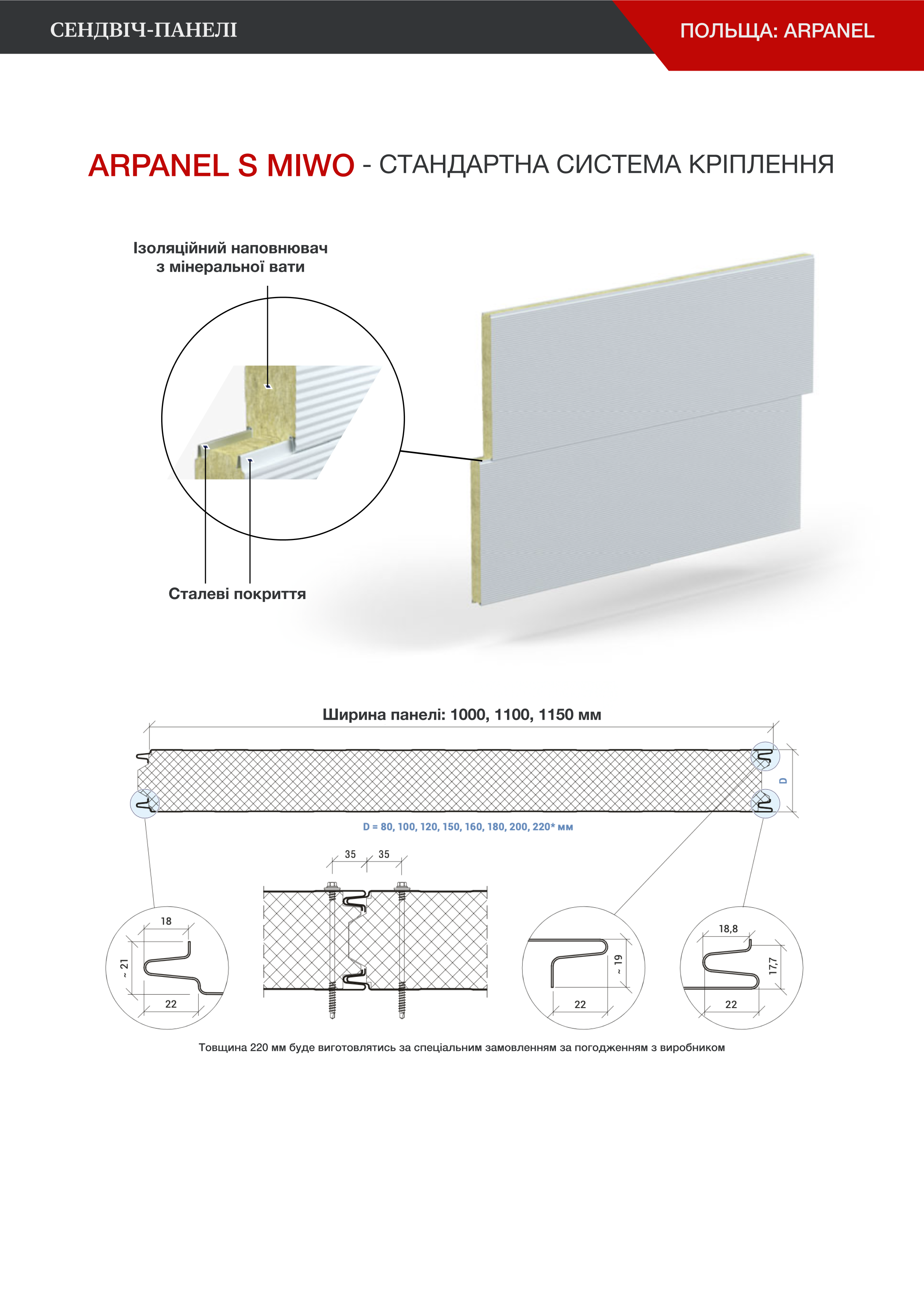 СЕНДВІЧ-ПАНЕЛІ

ПОЛЬЩА: ARPANEL

ARPANEL S MIWO - СТАНДАРТНА СИСТЕМА КРІПЛЕННЯ

Ізоляційний наповнювач з мінеральної вати

Сталеві покриття

Ширина панелі: 1000, 1100, 1150 мм

D

D = 80, 100, 120, 150, 160, 180, 200, 220* мм

35 35

18
~ 21
22

~ 19
22

18,8
17,7
22

Товщина 220 мм буде виготовлятись за спеціальним замовленням за погодженням з виробником