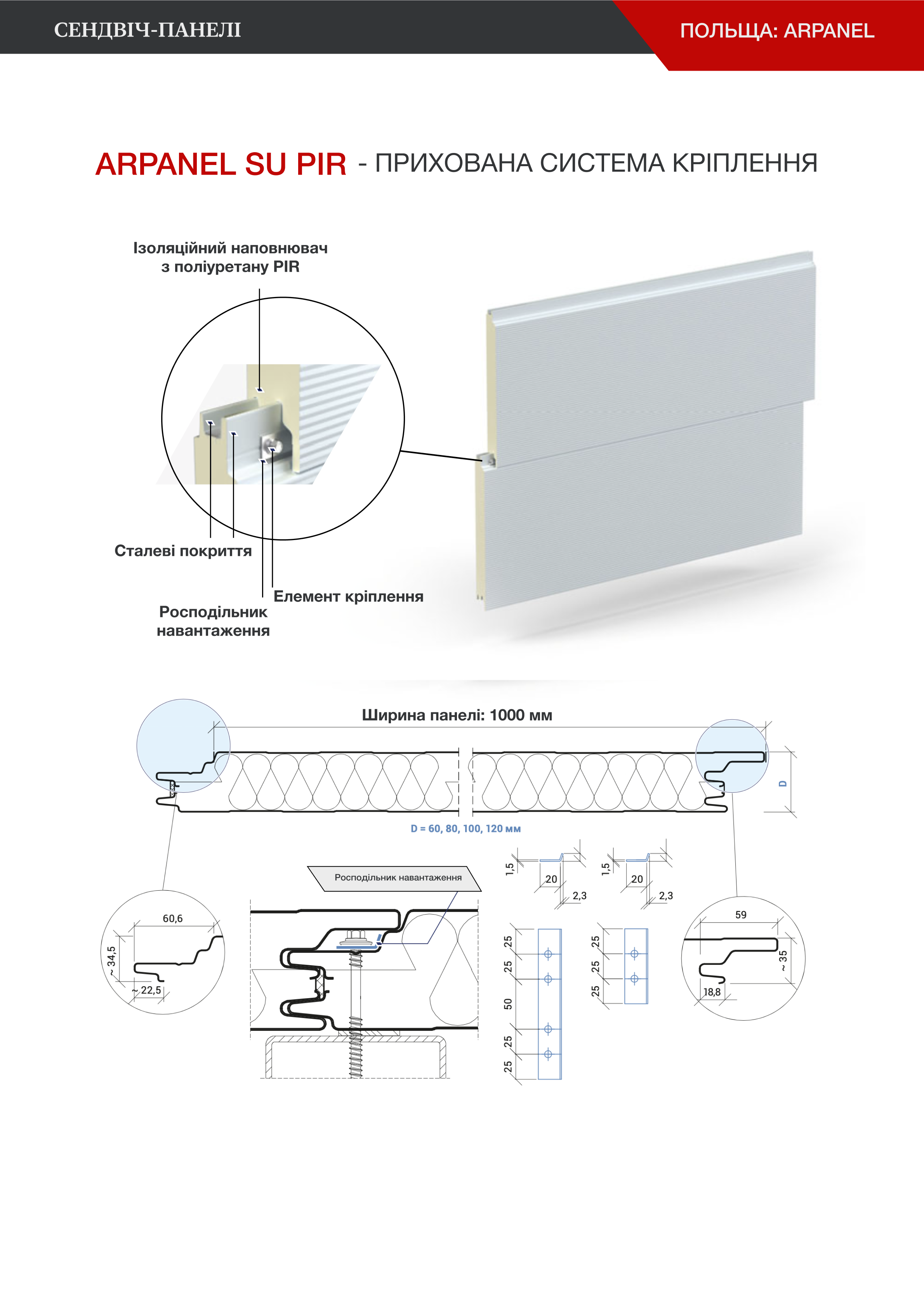 СЕНДВІЧ-ПАНЕЛІ

ПОЛЬЩА: ARPANEL

ARPANEL SU PIR - ПРИХОВАНА СИСТЕМА КРІПЛЕННЯ

Ізоляційний наповнювач з поліуретану PIR

Сталеві покриття

Елемент кріплення

Росподільник навантаження

Ширина панелі: 1000 мм

D

D = 60, 80, 100, 120 мм

Росподільник навантаження

60,6

~ 34,5

~ 22,5

1,5

20

2,3

1,5

20

2,3

25

25

50

25

25

25

25

25

59

~ 35

18,8